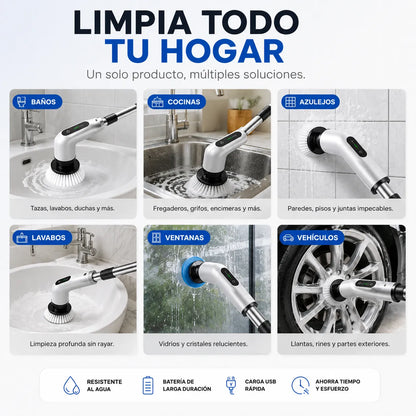 LIMPIA TODO
TU HOGAR

Un solo producto, múltiples soluciones.

BAÑOS

Tazas, lavabos, duchas y más.

COCINAS

Fregaderos, grifos, encimeras y más.

AZULEJOS

Paredes, pisos y juntas impecables.

LAVABOS

Limpieza profunda sin rayar.

VENTANAS

Vidrios y cristales relucientes.

VEHÍCULOS

Llantas, rines y partes exteriores.

RESISTENTE
AL AGUA

BATERÍA DE
LARGA DURACIÓN

CARGA USB
RÁPIDA

AHORRA TIEMPO
Y ESFUERZO